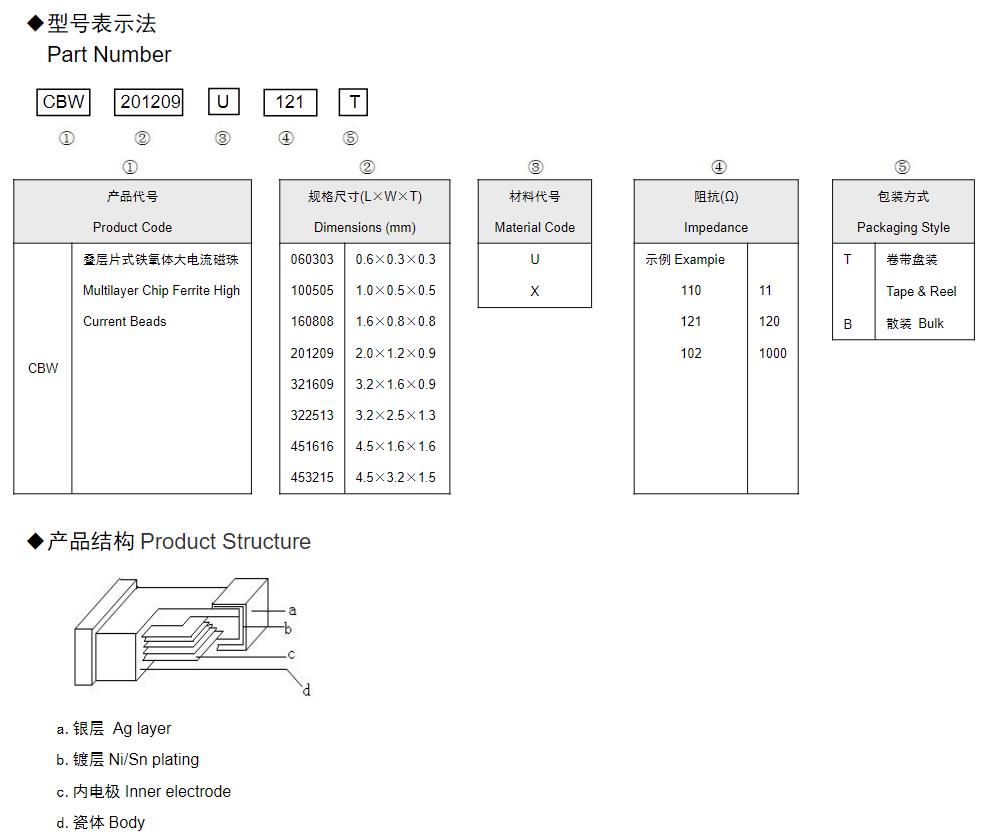 ◆型号表示法
Part Number

CBW 201209 U 121 T
① ② ③ ④ ⑤

①

| 产品代号 Product Code | |
|---|---|
| CBW | 叠层片式铁氧体大电流磁珠 Multilayer Chip Ferrite High Current Beads |

②

| 规格尺寸(L×W×T) Dimensions (mm) | |
|---|---|
| 060303 | 0.6×0.3×0.3 |
| 100505 | 1.0×0.5×0.5 |
| 160808 | 1.6×0.8×0.8 |
| 201209 | 2.0×1.2×0.9 |
| 321609 | 3.2×1.6×0.9 |
| 322513 | 3.2×2.5×1.3 |
| 451616 | 4.5×1.6×1.6 |
| 453215 | 4.5×3.2×1.5 |

③

| 材料代号 Material Code |
|---|
| U |
| X |

④

| 阻抗(Ω) Impedance | |
|---|---|
| 示例 Exampie | |
| 110 | 11 |
| 121 | 120 |
| 102 | 1000 |

⑤

| 包装方式 Packaging Style | |
|---|---|
| T | 卷带盘装 Tape & Reel |
| B | 散装 Bulk |

◆产品结构 Product Structure

a
b
c
d

a. 银层 Ag layer
b. 镀层 Ni/Sn plating
c. 内电极 Inner electrode
d. 瓷体 Body